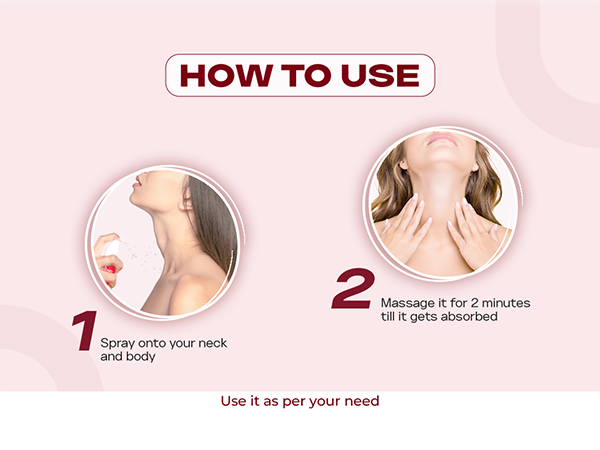 HOW TO USE

1 Spray onto your neck and body

2 Massage it for 2 minutes till it gets absorbed

Use it as per your need