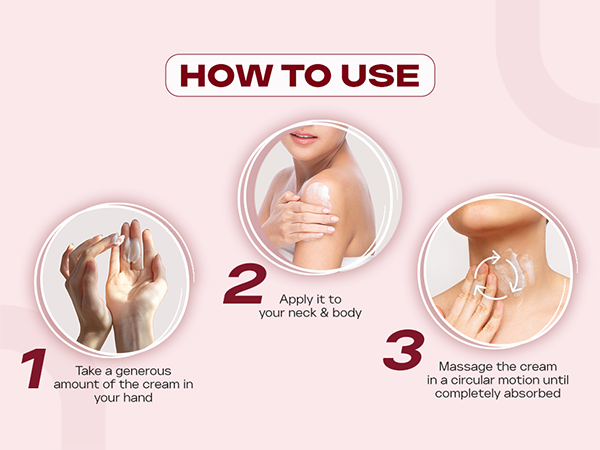 HOW TO USE

1
Take a generous amount of the cream in your hand

2
Apply it to your neck & body

3
Massage the cream in a circular motion until completely absorbed