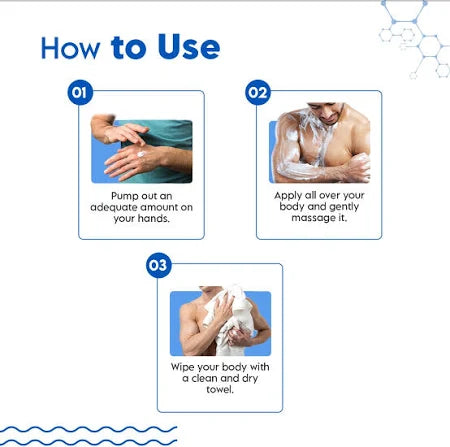 How to Use

01

Pump out an adequate amount on your hands.

02

Apply all over your body and gently massage it.

03

Wipe your body with a clean and dry towel.