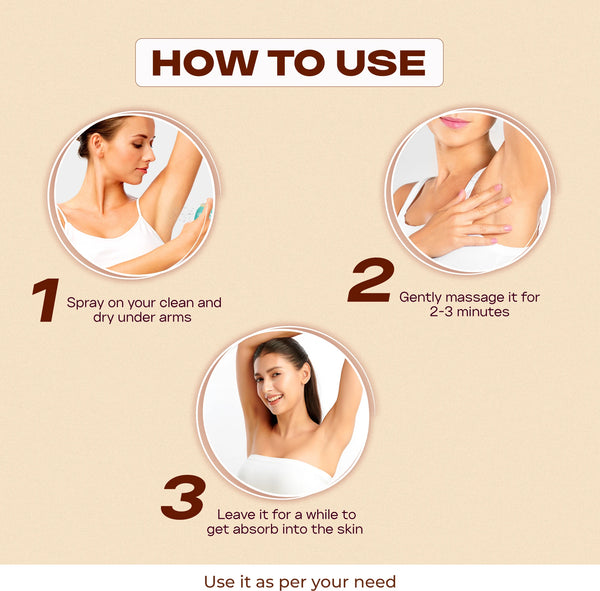 HOW TO USE

1 Spray on your clean and dry under arms

2 Gently massage it for 2-3 minutes

3 Leave it for a while to get absorb into the skin

Use it as per your need