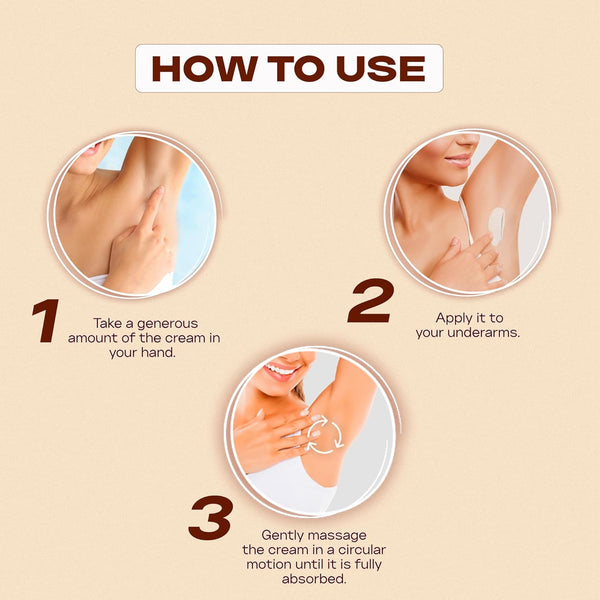 HOW TO USE

1

Take a generous amount of the cream in your hand.

2

Apply it to your underarms.

3

Gently massage the cream in a circular motion until it is fully absorbed.