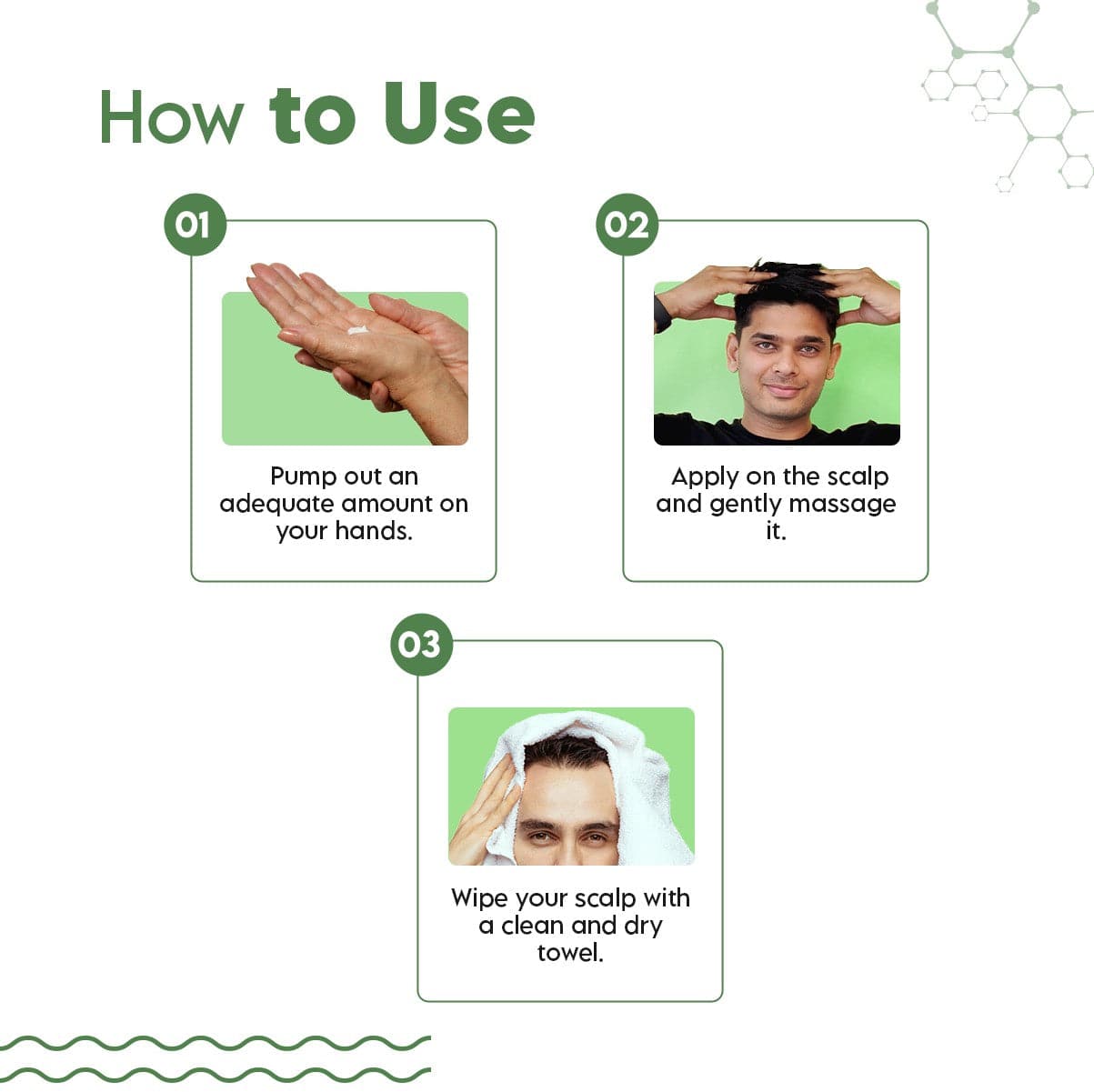 How to Use

01

Pump out an adequate amount on your hands.

02

Apply on the scalp and gently massage it.

03

Wipe your scalp with a clean and dry towel.