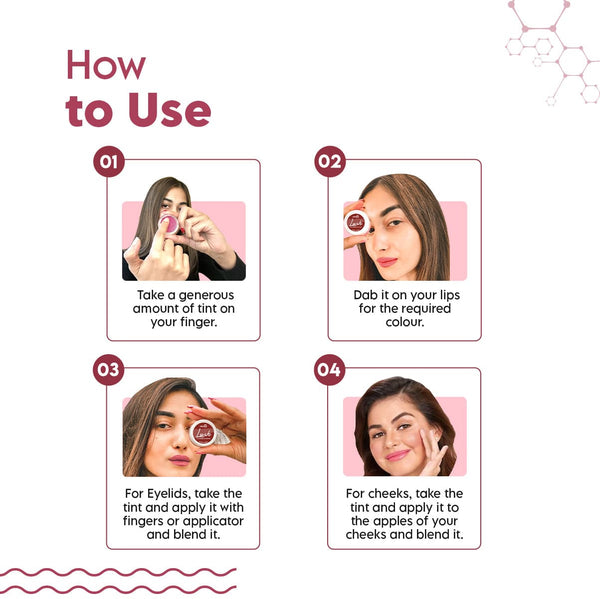 How
to Use

01

Take a generous amount of tint on your finger.

02

Dab it on your lips for the required colour.

03

For Eyelids, take the tint and apply it with fingers or applicator and blend it.

04

For cheeks, take the tint and apply it to the apples of your cheeks and blend it.