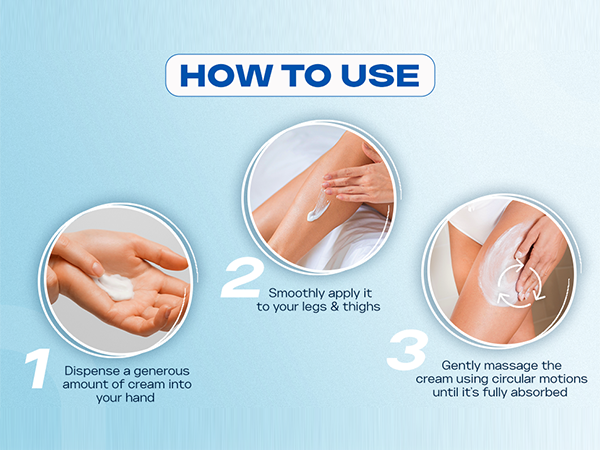 HOW TO USE

1 Dispense a generous amount of cream into your hand

2 Smoothly apply it to your legs & thighs

3 Gently massage the cream using circular motions until it's fully absorbed