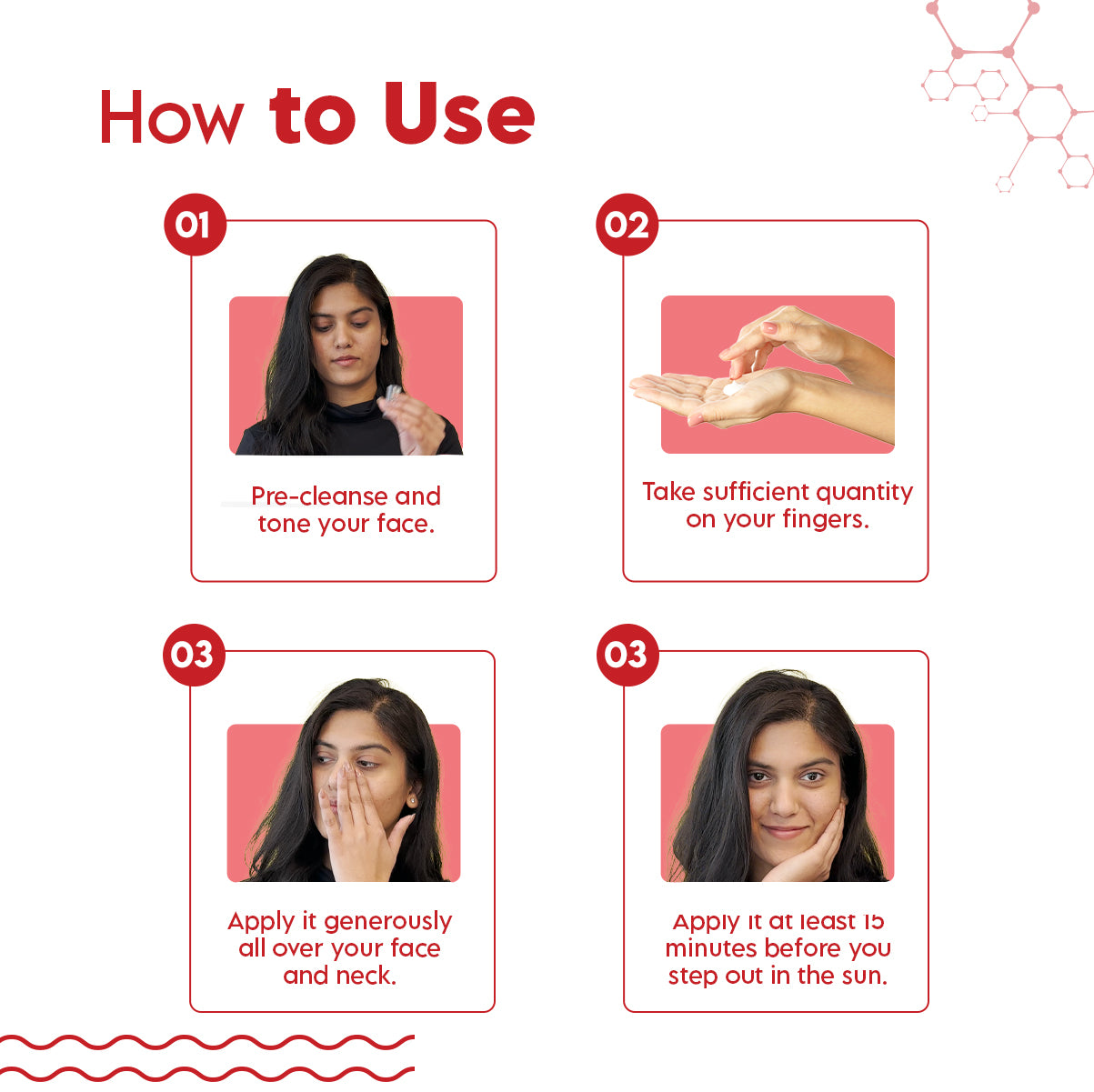 How to Use

01

Pre-cleanse and tone your face.

02

Take sufficient quantity on your fingers.

03

Apply it generously all over your face and neck.

03

Apply it at least 15 minutes before you step out in the sun.