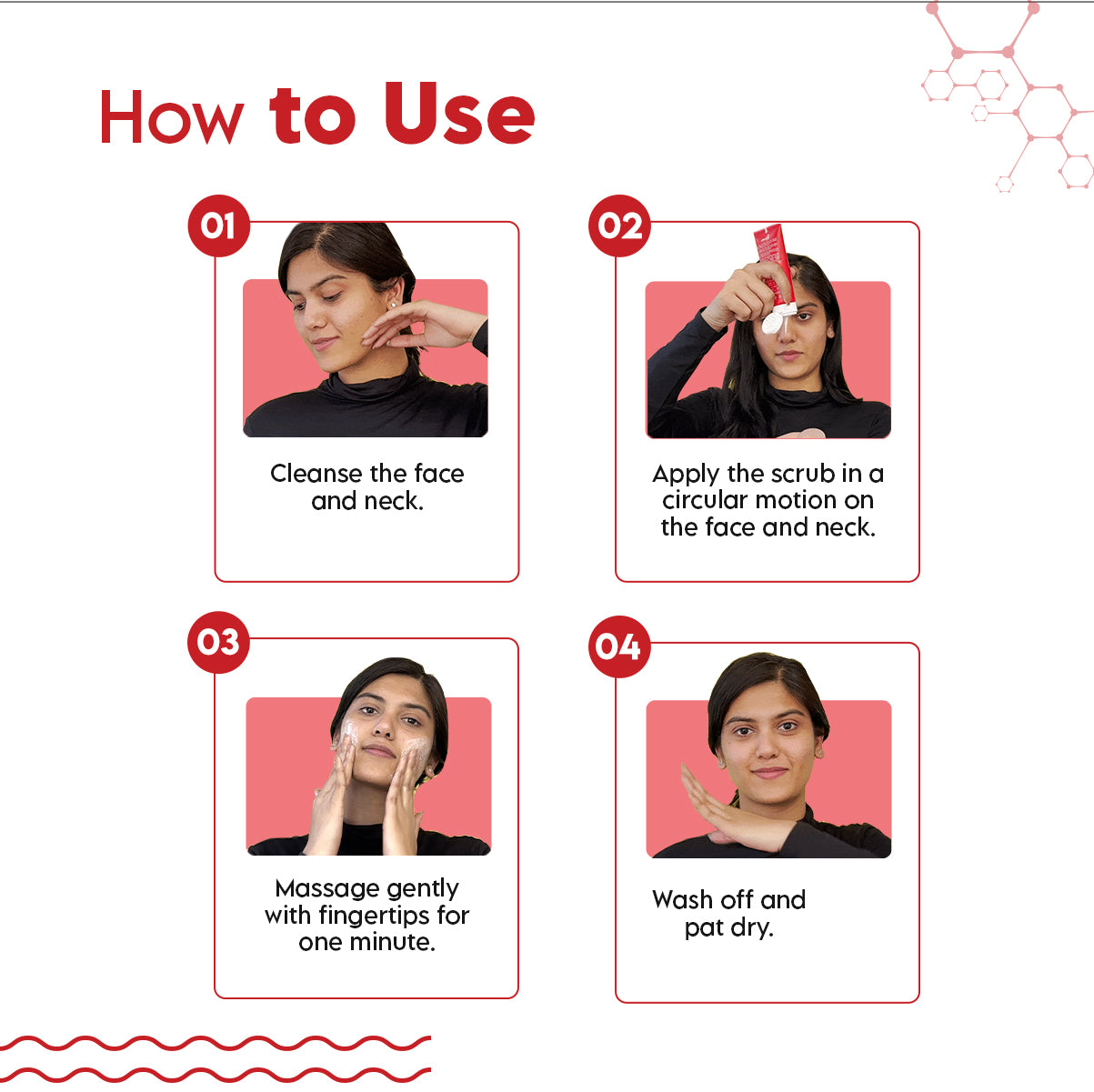 How to Use

01

Cleanse the face and neck.

02

Apply the scrub in a circular motion on the face and neck.

03

Massage gently with fingertips for one minute.

04

Wash off and pat dry.