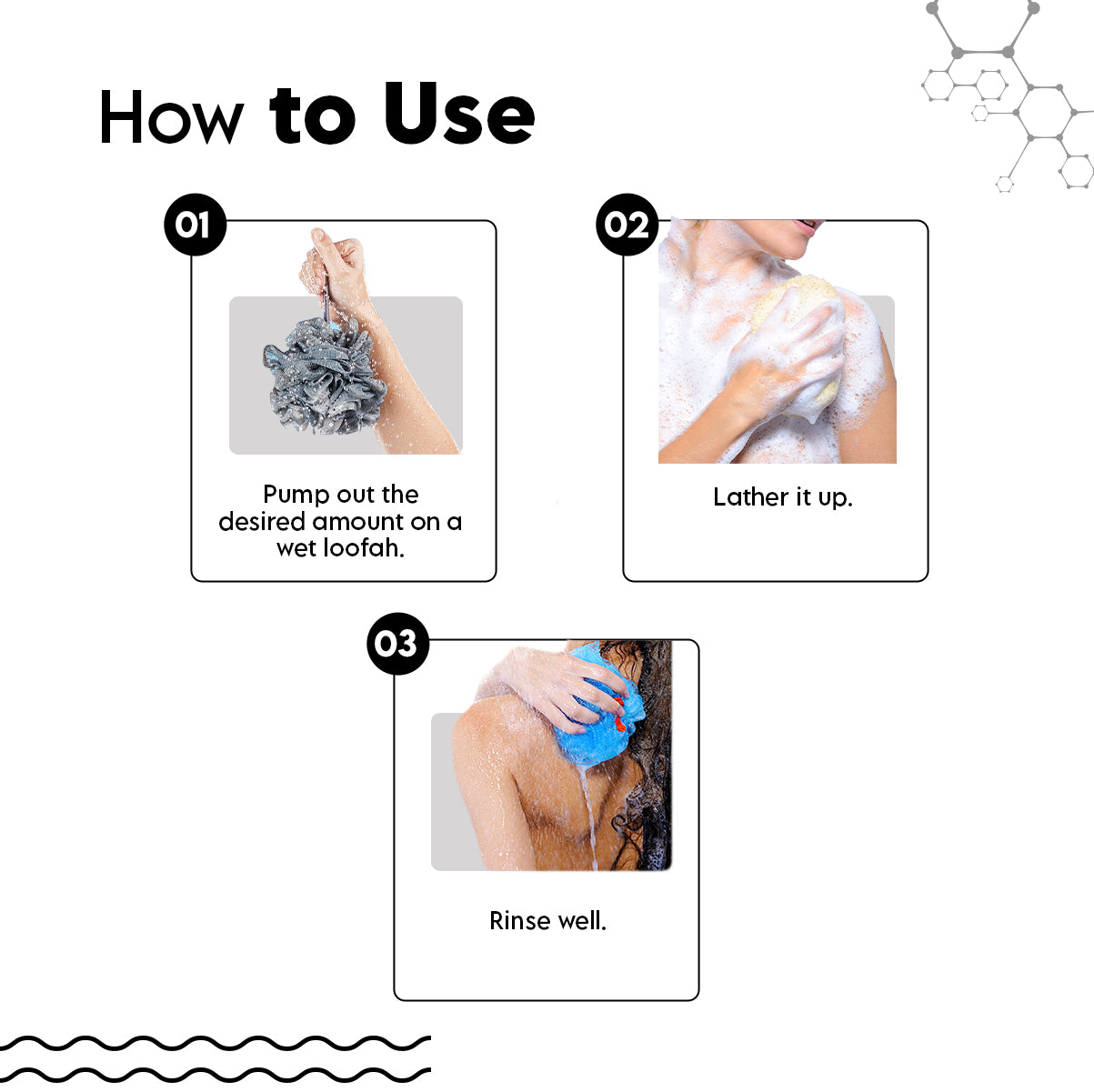 How to Use

01

Pump out the desired amount on a wet loofah.

02

Lather it up.

03

Rinse well.