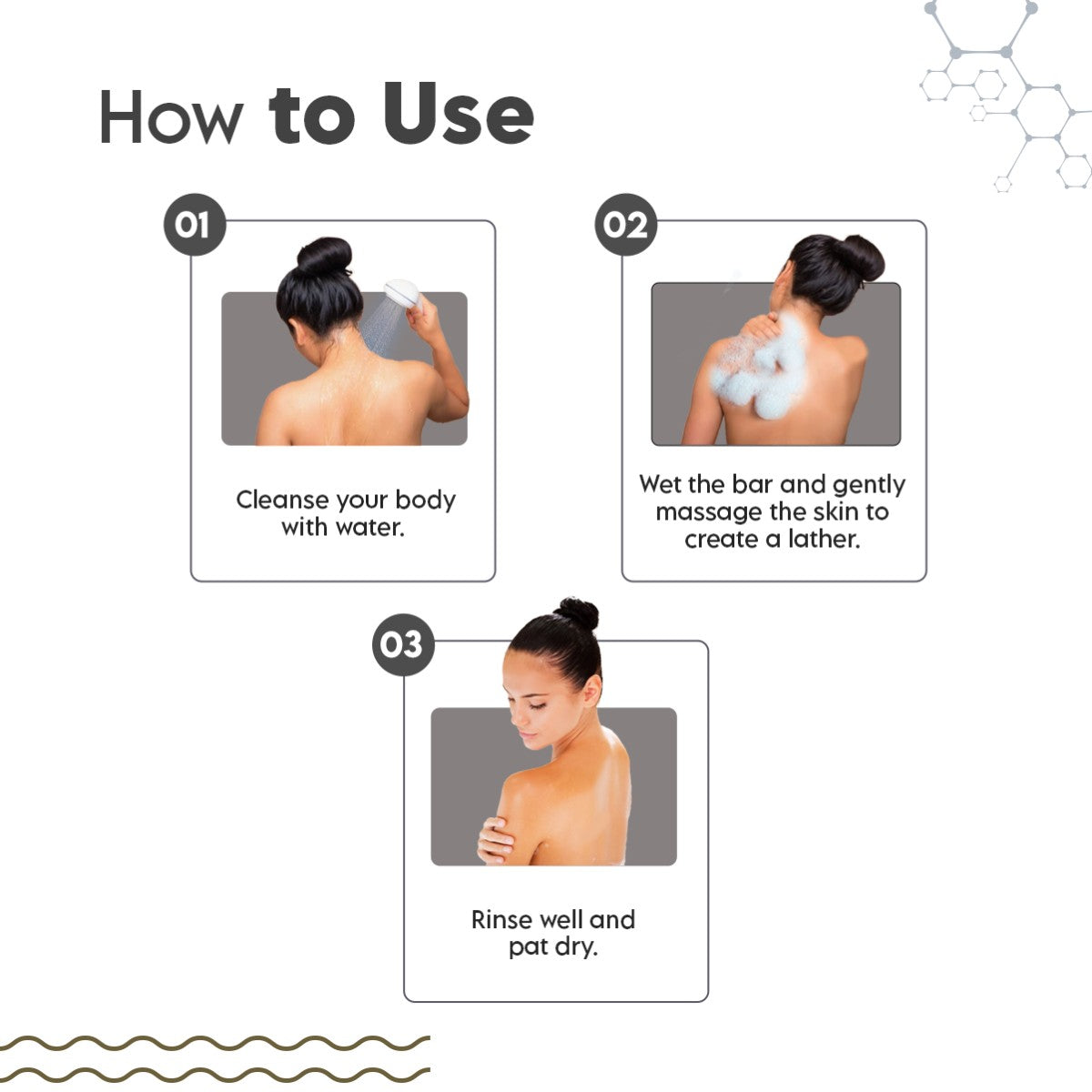 How to Use

01

Cleanse your body with water.

02

Wet the bar and gently massage the skin to create a lather.

03

Rinse well and pat dry.