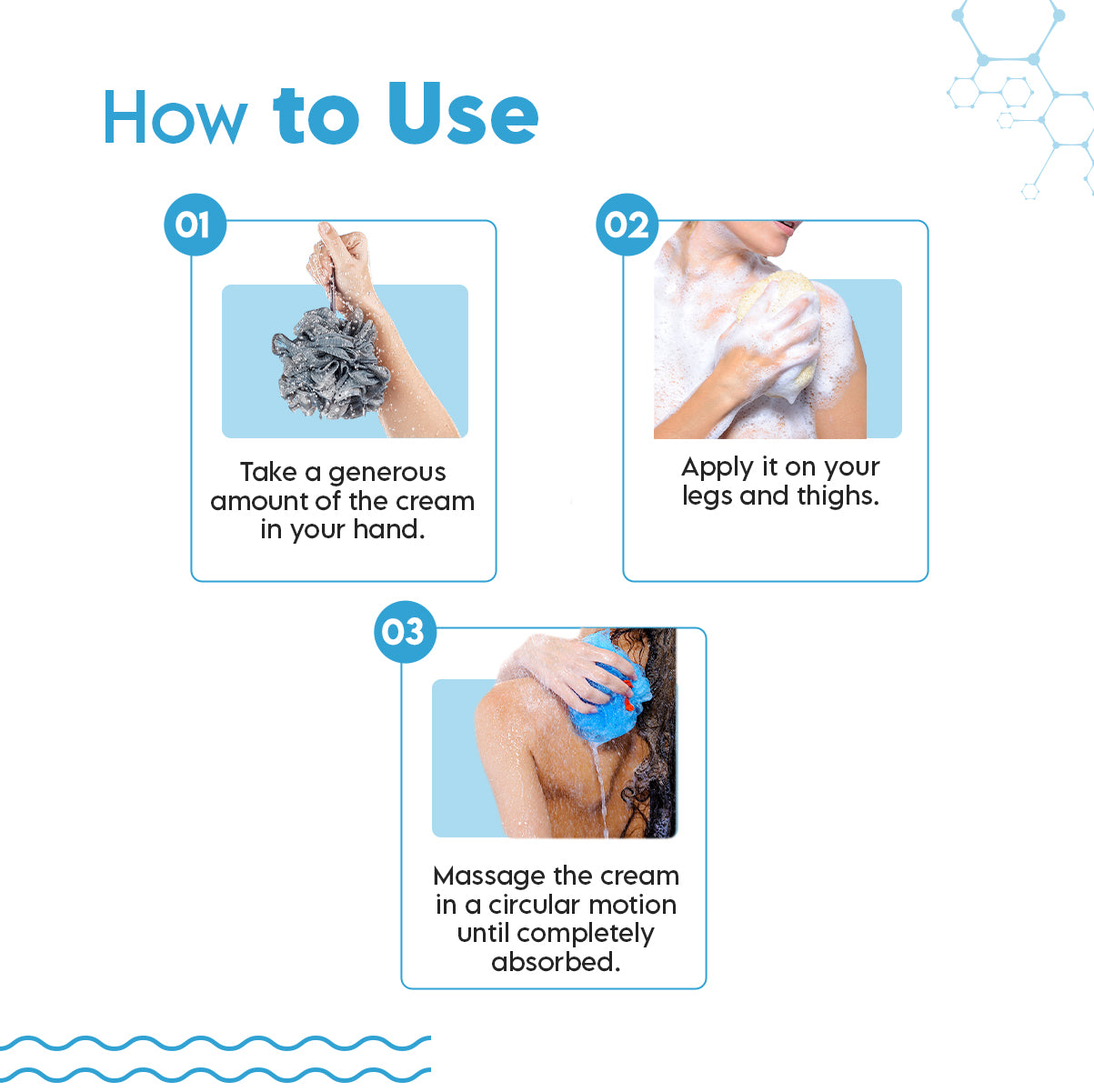 How to Use

01

Take a generous amount of the cream in your hand.

02

Apply it on your legs and thighs.

03

Massage the cream in a circular motion until completely absorbed.