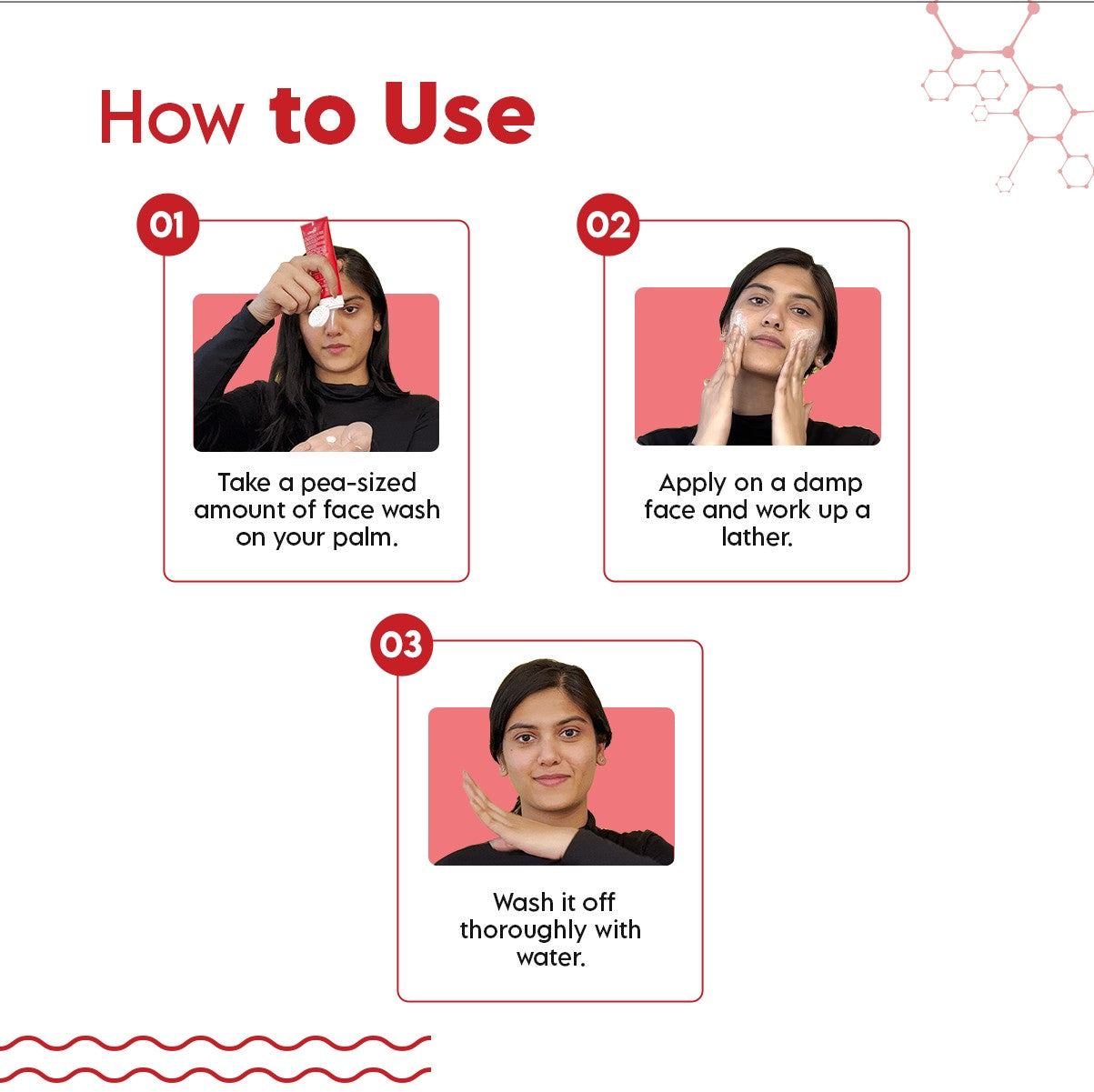 How to Use

01

Take a pea-sized amount of face wash on your palm.

02

Apply on a damp face and work up a lather.

03

Wash it off thoroughly with water.