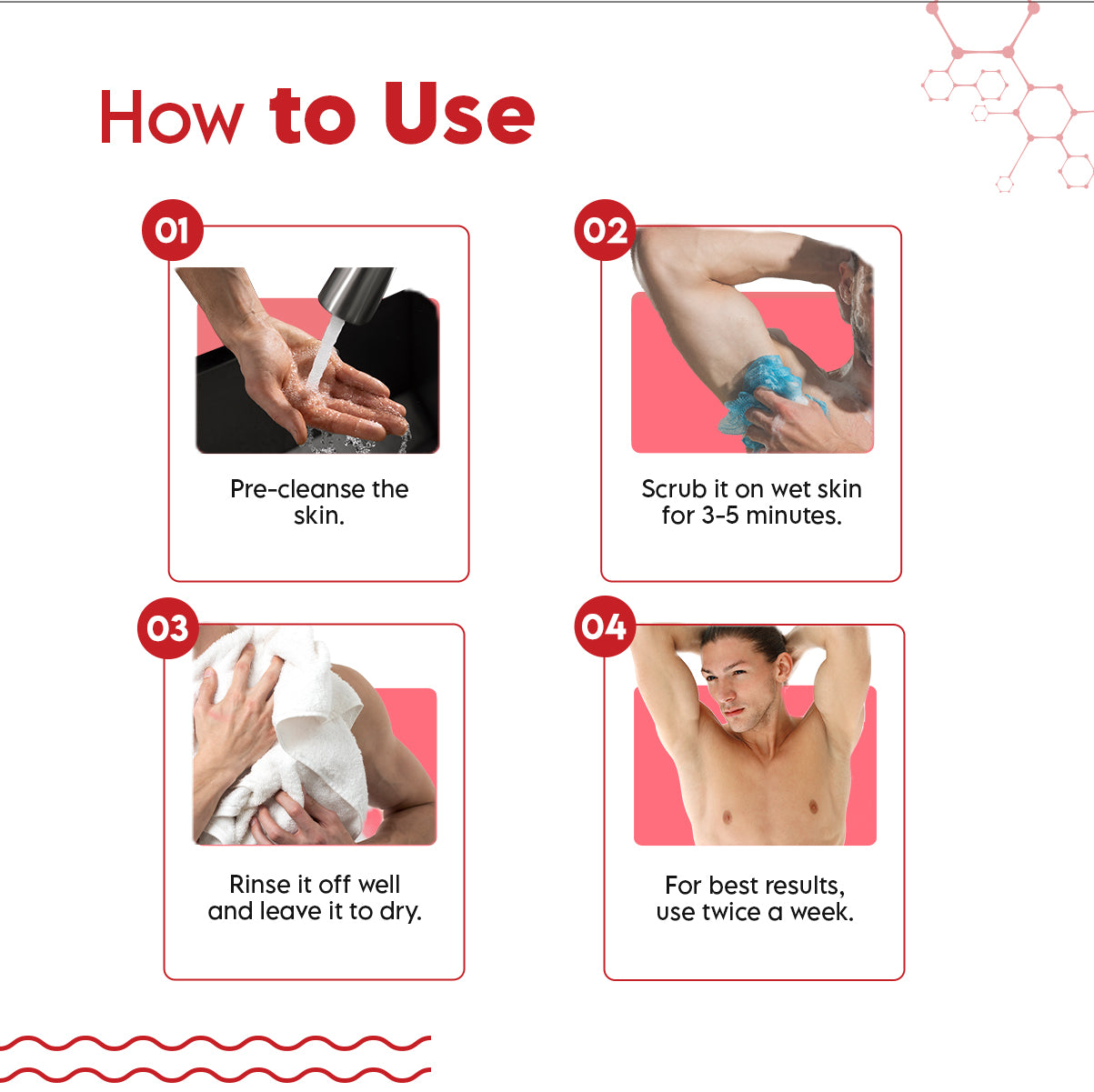 How to Use

01

Pre-cleanse the skin.

02

Scrub it on wet skin for 3-5 minutes.

03

Rinse it off well and leave it to dry.

04

For best results, use twice a week.