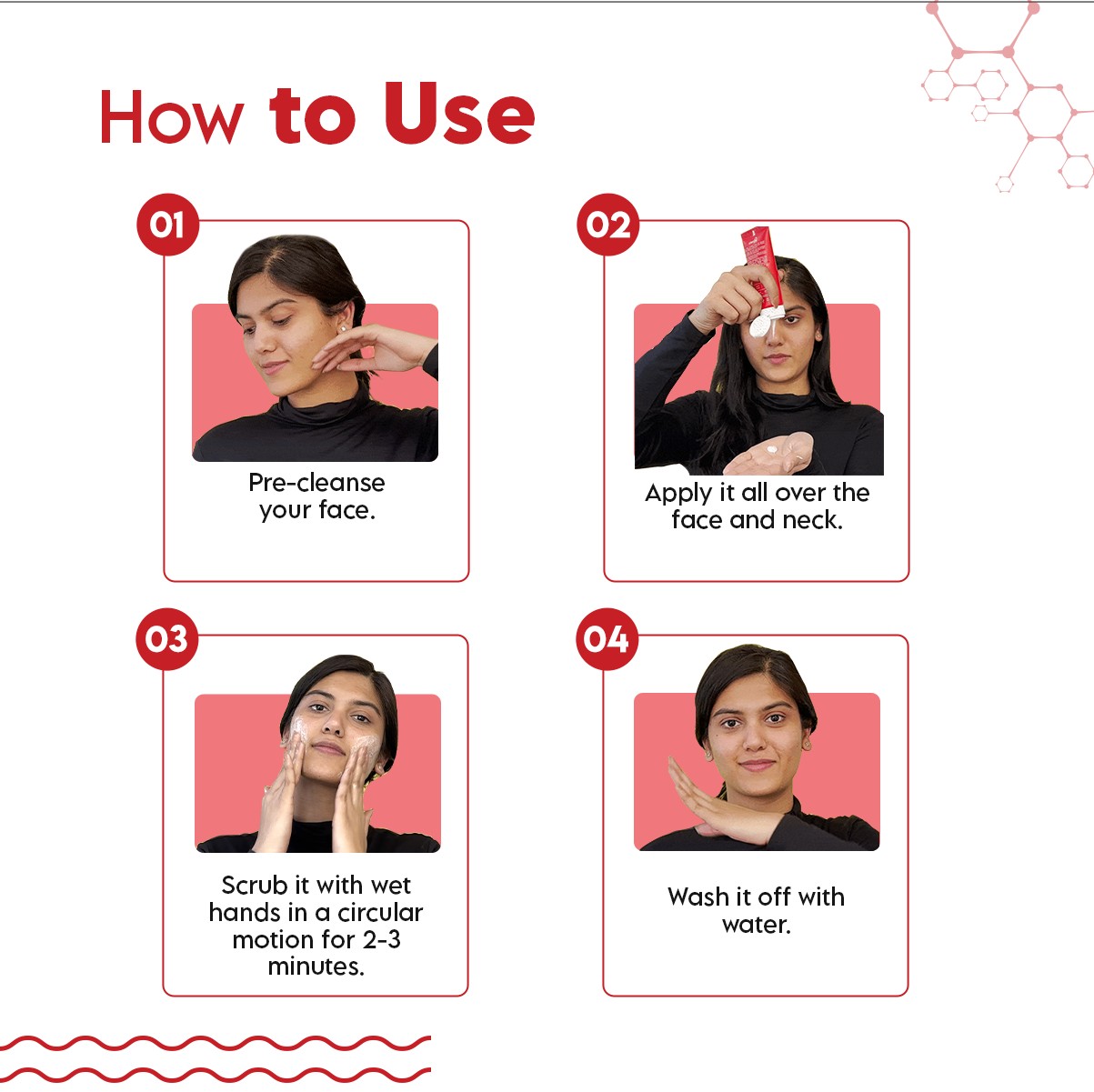 How to Use

01

Pre-cleanse your face.

02

Apply it all over the face and neck.

03

Scrub it with wet hands in a circular motion for 2-3 minutes.

04

Wash it off with water.