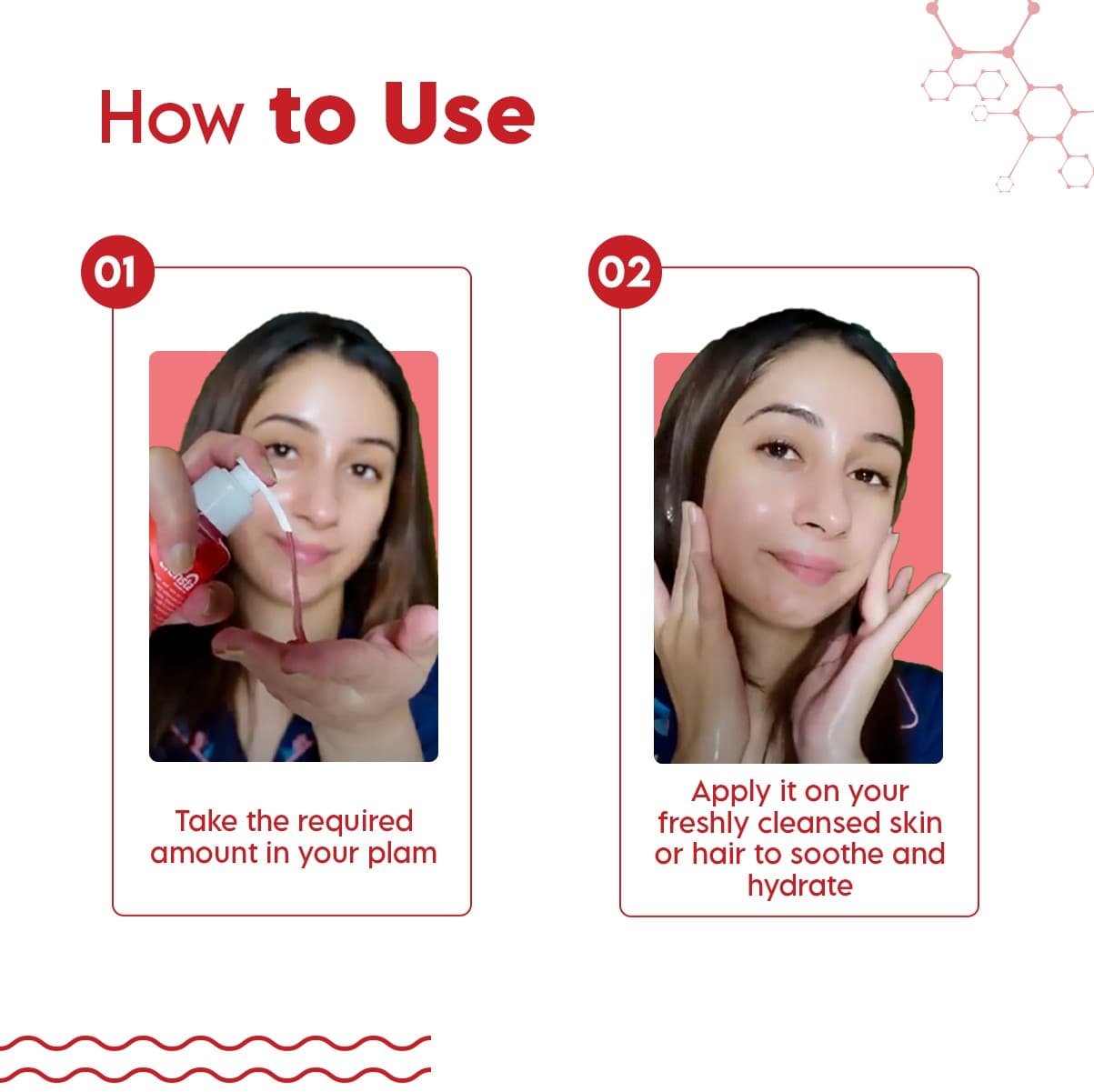 How to Use

01

Take the required amount in your plam

02

Apply it on your freshly cleansed skin or hair to soothe and hydrate