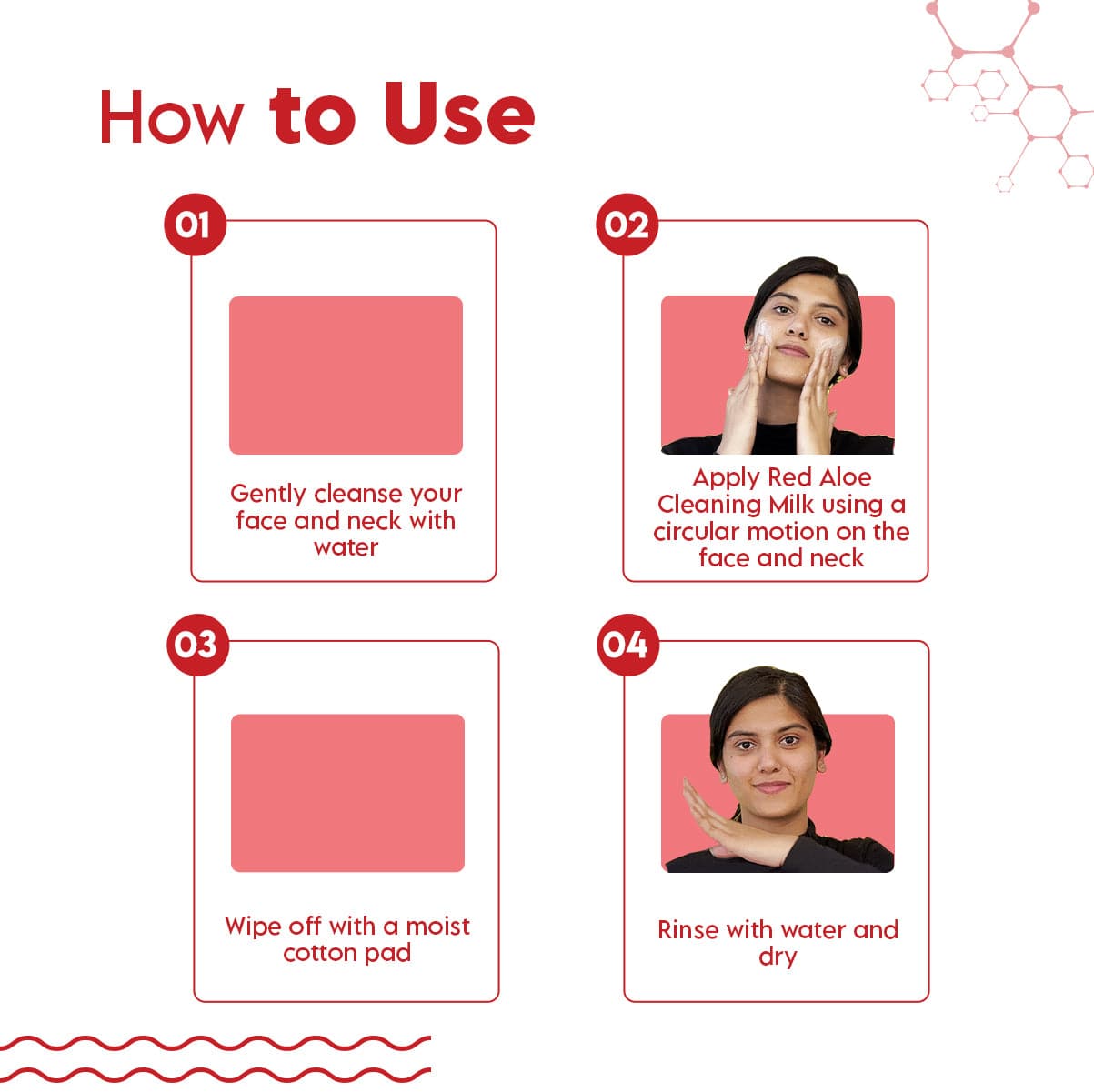 How to Use

01

Gently cleanse your face and neck with water

02

Apply Red Aloe Cleaning Milk using a circular motion on the face and neck

03

Wipe off with a moist cotton pad

04

Rinse with water and dry