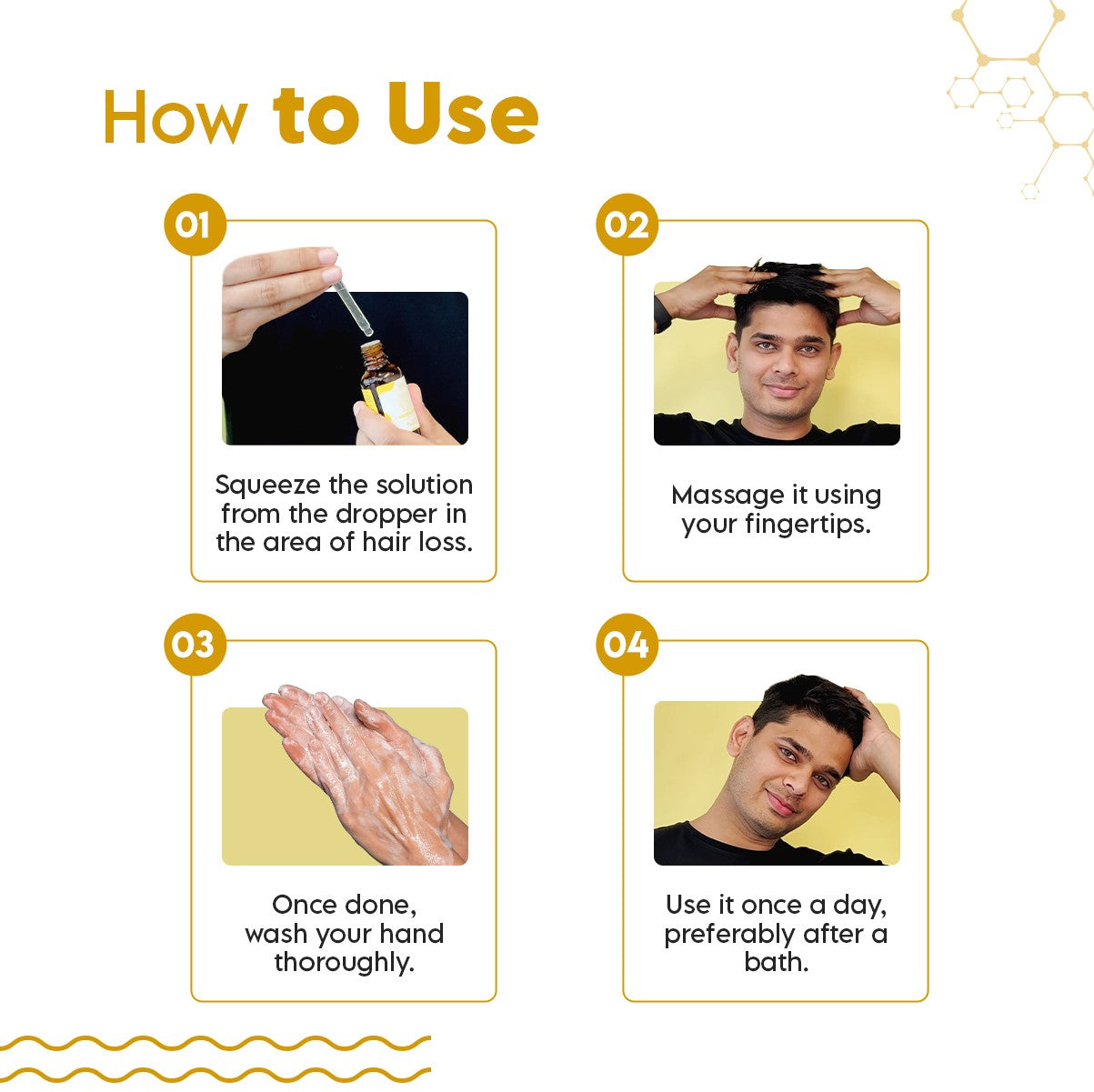 How to Use

01

Squeeze the solution from the dropper in the area of hair loss.

02

Massage it using your fingertips.

03

Once done, wash your hand thoroughly.

04

Use it once a day, preferably after a bath.