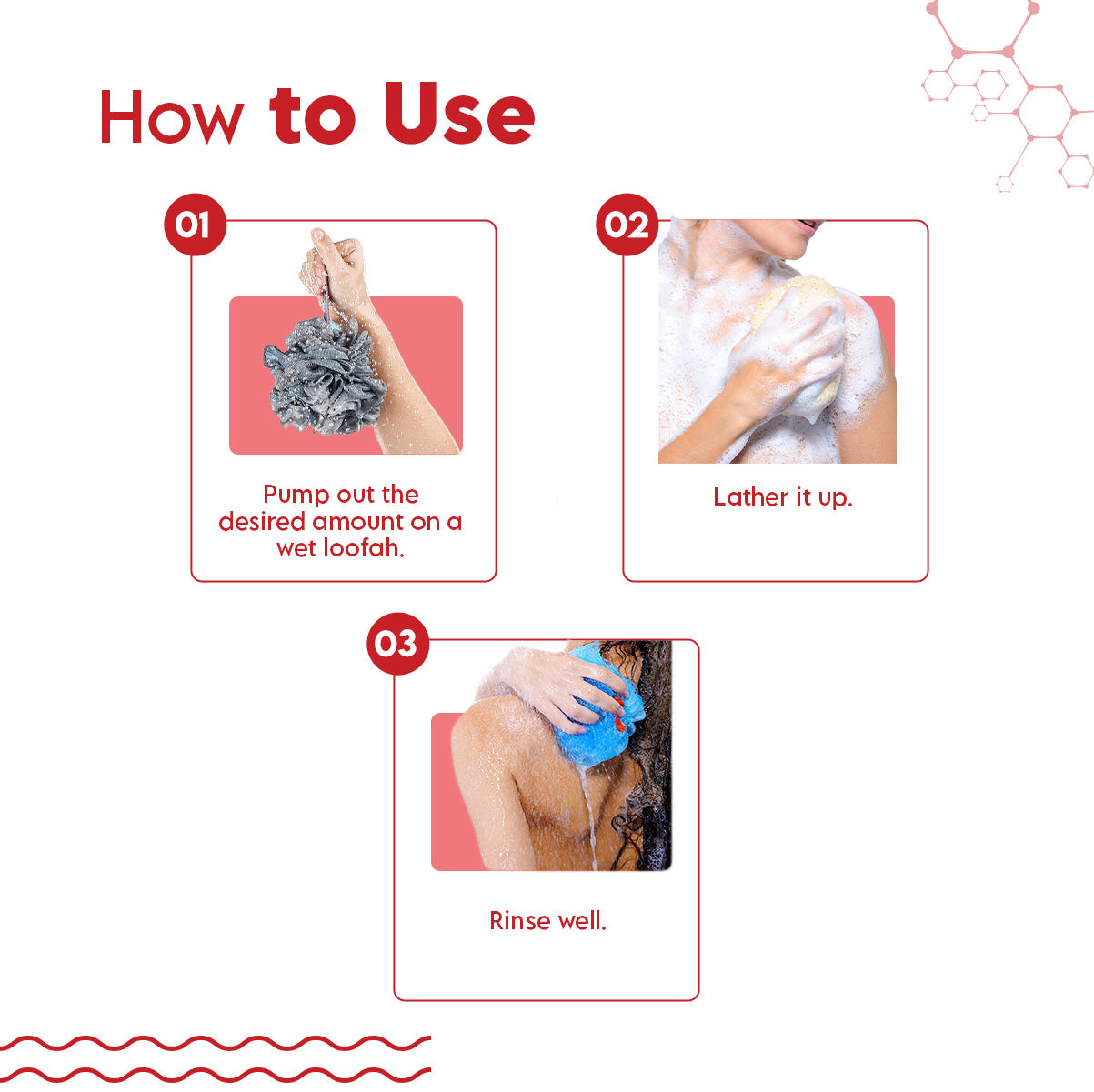 How to Use

01

Pump out the desired amount on a wet loofah.

02

Lather it up.

03

Rinse well.