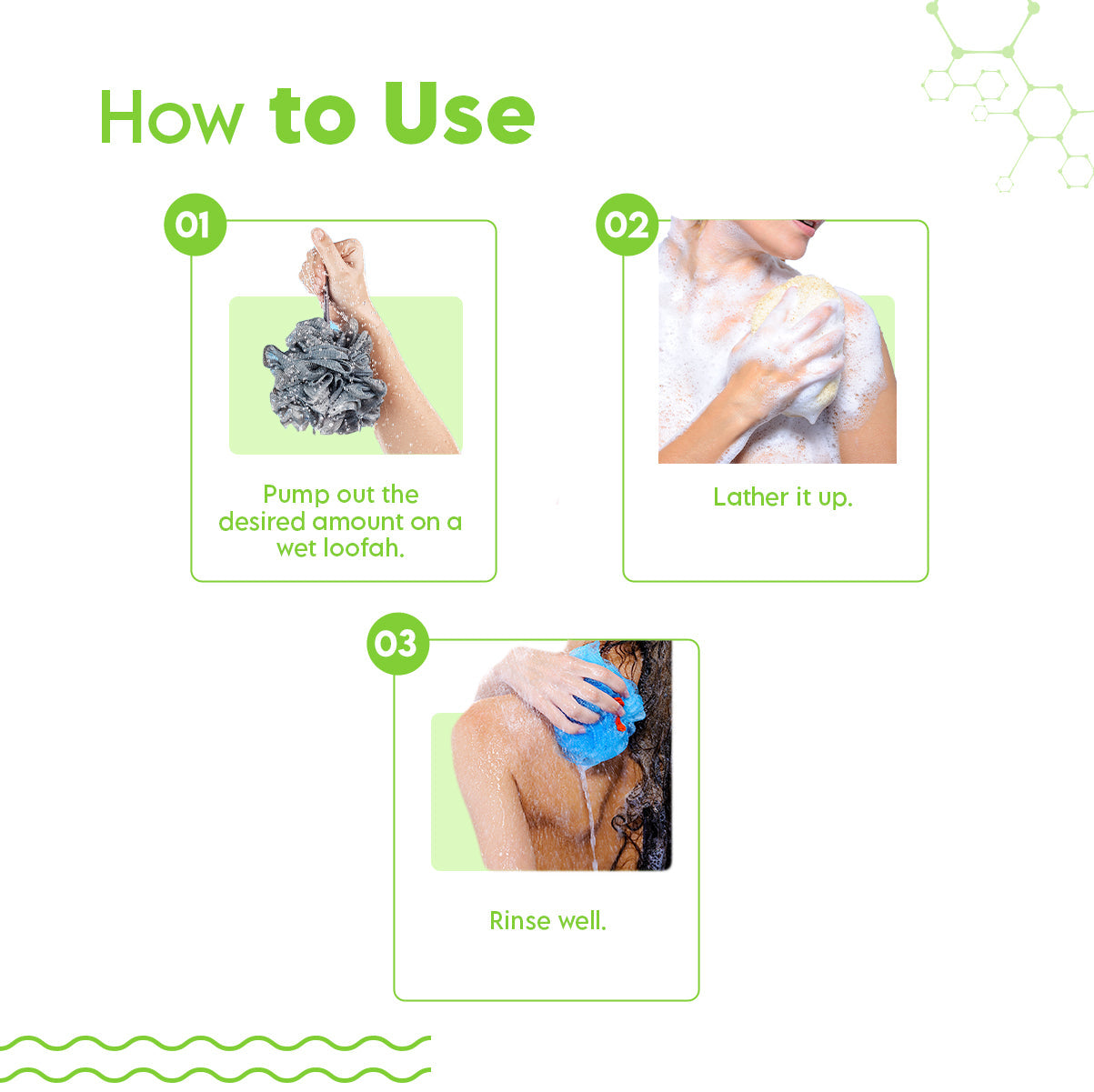 How to Use

01

Pump out the desired amount on a wet loofah.

02

Lather it up.

03

Rinse well.